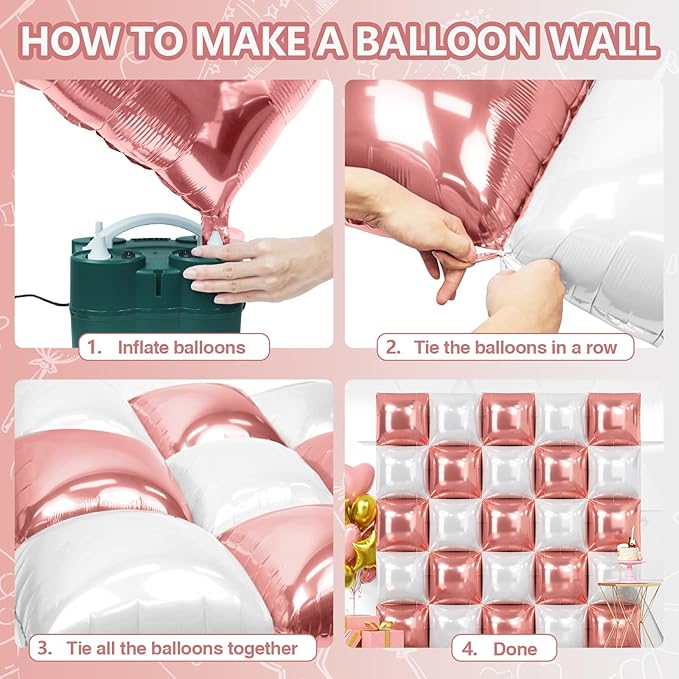 HOW TO MAKE A BALLOON WALL

1. Inflate balloons

2. Tie the balloons in a row

3. Tie all the balloons together

4. Done