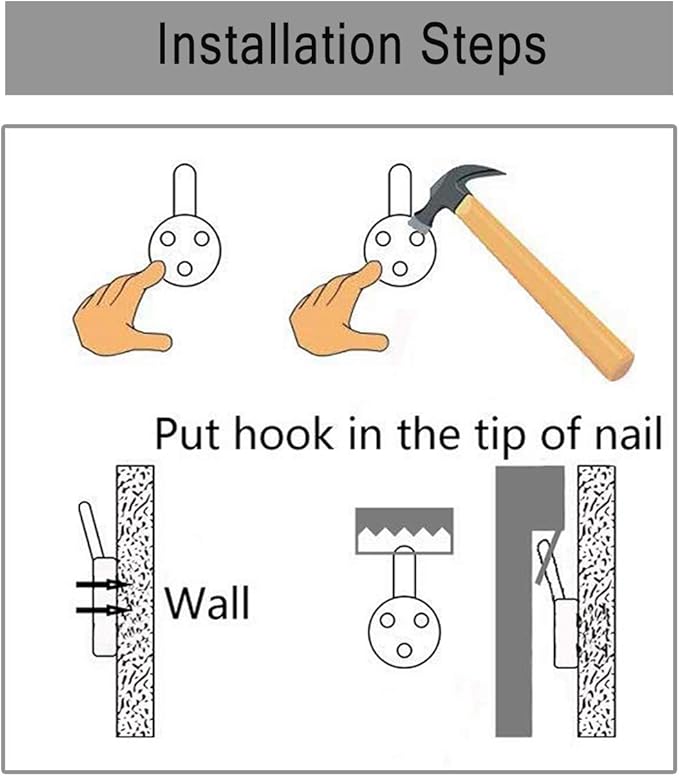 Installation Steps

Put hook in the tip of nail

Wall