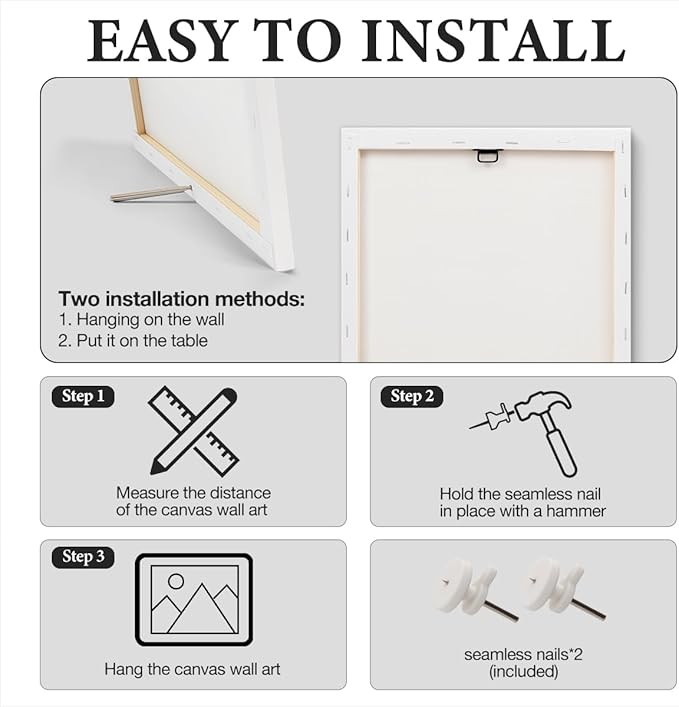 EASY TO INSTALL

Two installation methods:
1. Hanging on the wall
2. Put it on the table

Step 1

Measure the distance of the canvas wall art

Step 2

Hold the seamless nail in place with a hammer

Step 3

Hang the canvas wall art

seamless nails*2 (included)