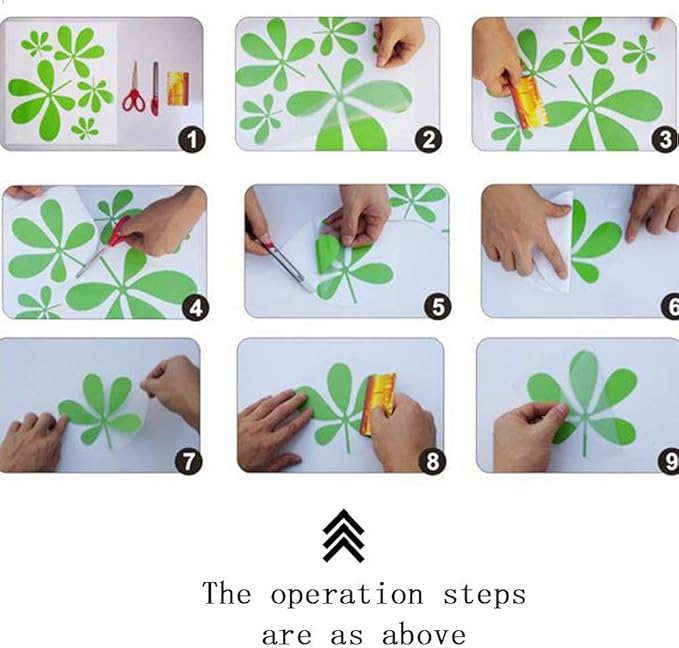 1
2
3
4
5
6
7
8
9

The operation steps are as above